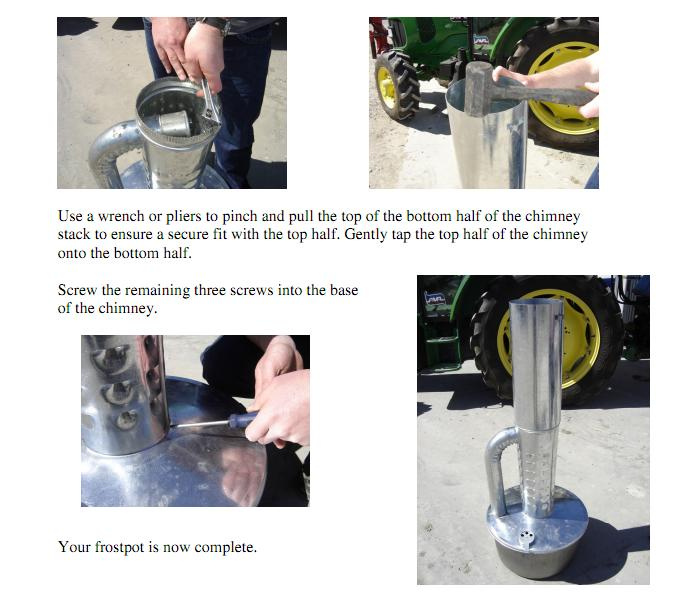 Use a wrench or pliers to pinch and pull the top of the bottom half of the chimney stack to ensure a secure fit with the top half. Gently tap the top half of the chimney onto the bottom half.

Screw the remaining three screws into the base of the chimney.

Your frostpot is now complete.