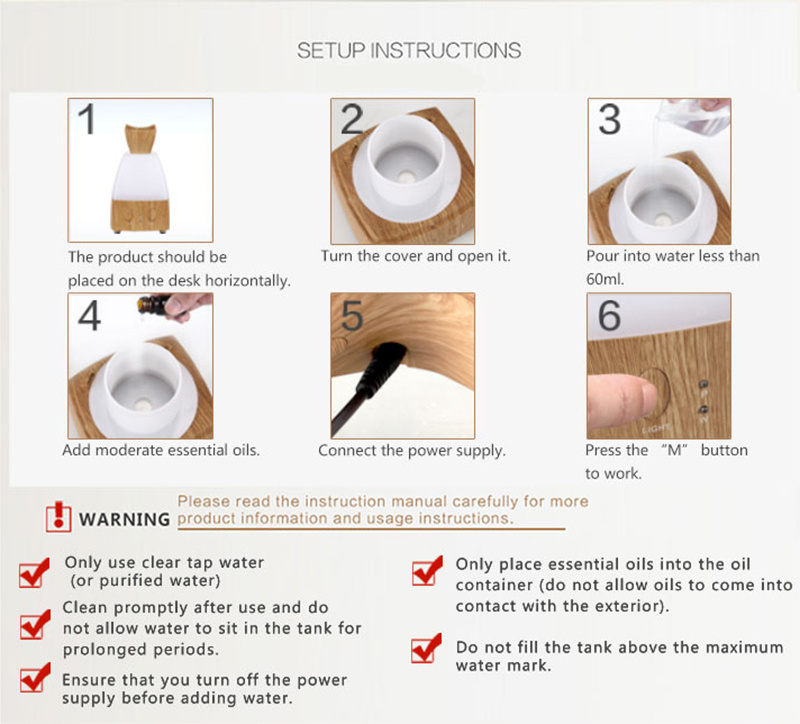 SETUP INSTRUCTIONS

1

The product should be placed on the desk horizontally.

2

Turn the cover and open it.

3

Pour into water less than 60ml.

4

Add moderate essential oils.

5

Connect the power supply.

6

LIGHT

Press the "M" button to work.

WARNING Please read the instruction manual carefully for more product information and usage instructions.

Only use clear tap water (or purified water)

Clean promptly after use and do not allow water to sit in the tank for prolonged periods.

Ensure that you turn off the power supply before adding water.

Only place essential oils into the oil container (do not allow oils to come into contact with the exterior).

Do not fill the tank above the maximum water mark.