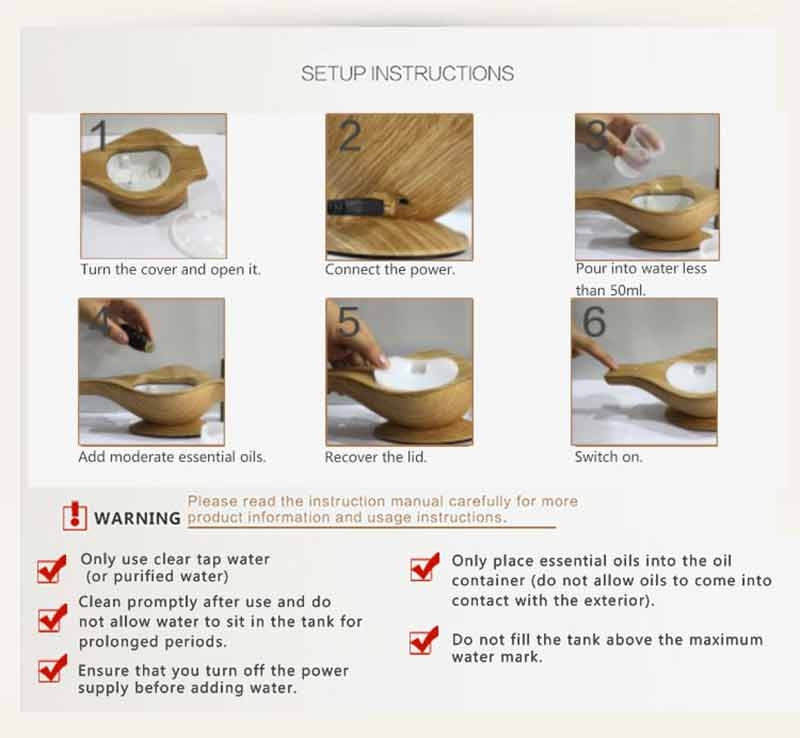 SETUP INSTRUCTIONS

1
Turn the cover and open it.

2
Connect the power.

3
Pour into water less than 50ml.

4
Add moderate essential oils.

5
Recover the lid.

6
Switch on.

WARNING
Please read the instruction manual carefully for more product information and usage instructions.

Only use clear tap water (or purified water)

Clean promptly after use and do not allow water to sit in the tank for prolonged periods.

Ensure that you turn off the power supply before adding water.

Only place essential oils into the oil container (do not allow oils to come into contact with the exterior).

Do not fill the tank above the maximum water mark.