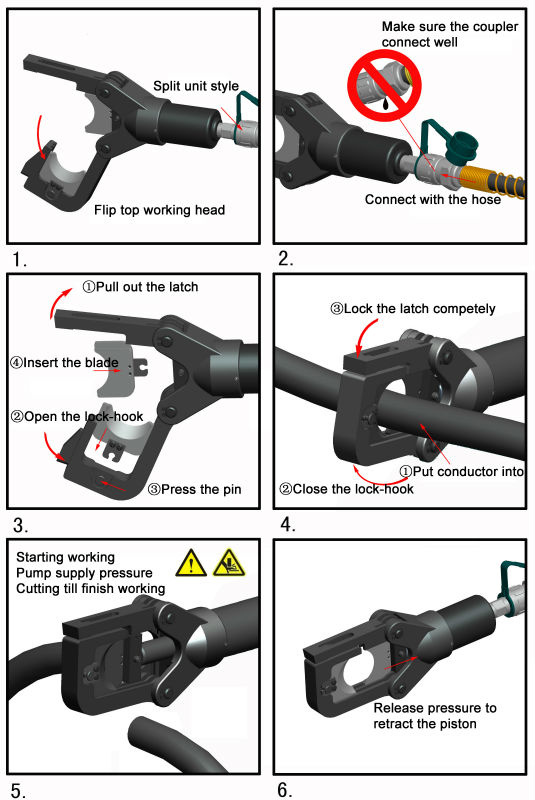 Split unit style

Flip top working head

1.

Make sure the coupler connect well

Connect with the hose

2.

①Pull out the latch

④Insert the blade

②Open the lock-hook

③Press the pin

3.

③Lock the latch competely

①Put conductor into

②Close the lock-hook

4.

Starting working
Pump supply pressure
Cutting till finish working

5.

Release pressure to retract the piston

6.