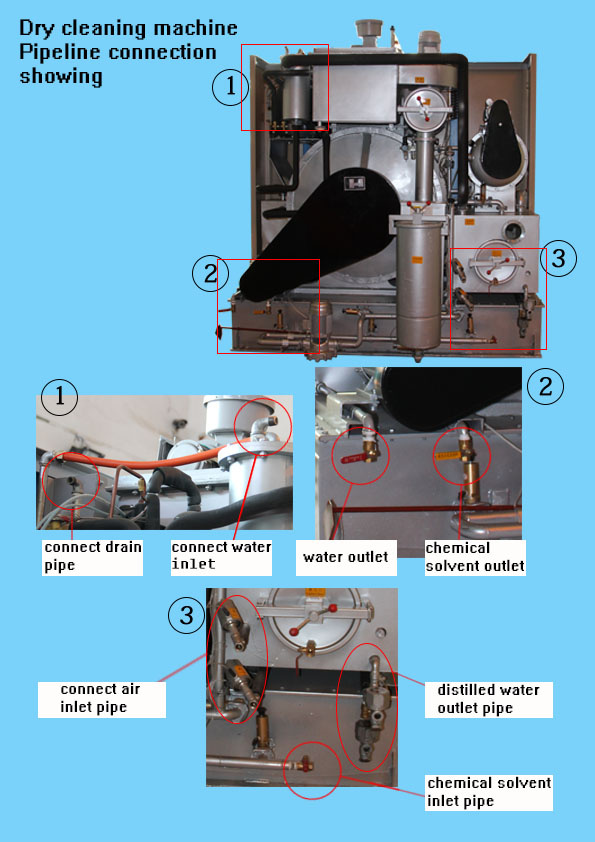 Dry cleaning machine
Pipeline connection
showing

1

2

3

1

2

connect drain pipe

connect water inlet

water outlet

chemical solvent outlet

3

connect air inlet pipe

distilled water outlet pipe

chemical solvent inlet pipe