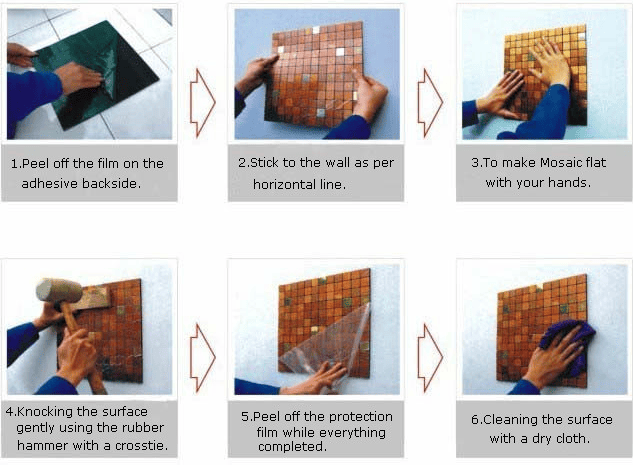 1.Peel off the film on the adhesive backside.

2.Stick to the wall as per horizontal line.

3.To make Mosaic flat with your hands.

4.Knocking the surface gently using the rubber hammer with a crosstie.

5.Peel off the protection film while everything completed.

6.Cleaning the surface with a dry cloth.