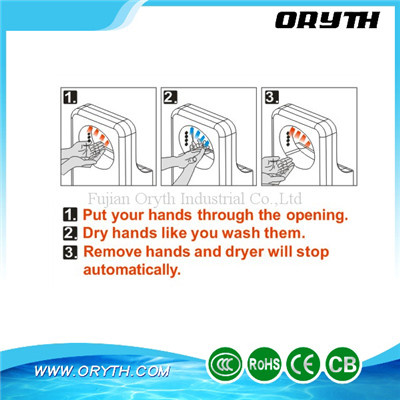 ORYTH

1.

2.

3.

Fujian Oryth Industrial Co.,Ltd

1. Put your hands through the opening.
2. Dry hands like you wash them.
3. Remove hands and dryer will stop automatically.

WWW.ORYTH.COM

CCC RoHS CE CB