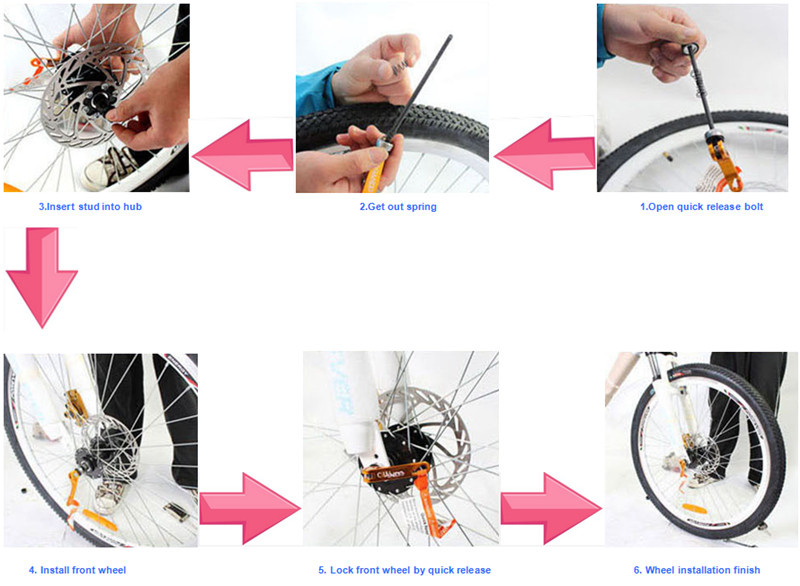 3.Insert stud into hub

2.Get out spring

1.Open quick release bolt

4. Install front wheel

5. Lock front wheel by quick release

6. Wheel installation finish