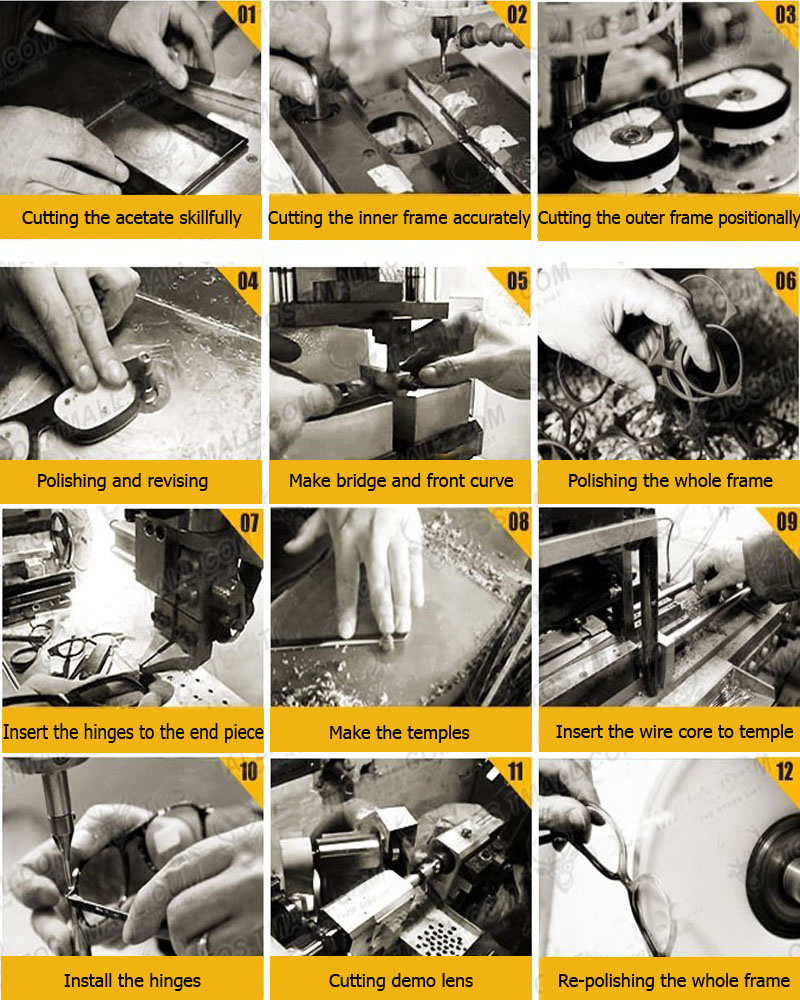 01
Cutting the acetate skillfully

02
Cutting the inner frame accurately

03
Cutting the outer frame positionally

04
Polishing and revising

05
Make bridge and front curve

06
Polishing the whole frame

07
Insert the hinges to the end piece

08
Make the temples

09
Insert the wire core to temple

10
Install the hinges

11
Cutting demo lens

12
Re-polishing the whole frame