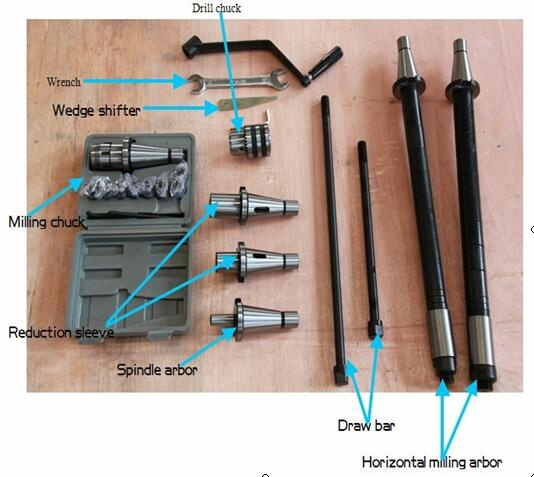 Drill chuck

Wrench

Wedge shifter

Milling chuck

Reduction sleeve

Spindle arbor

Draw bar

Horizontal milling arbor